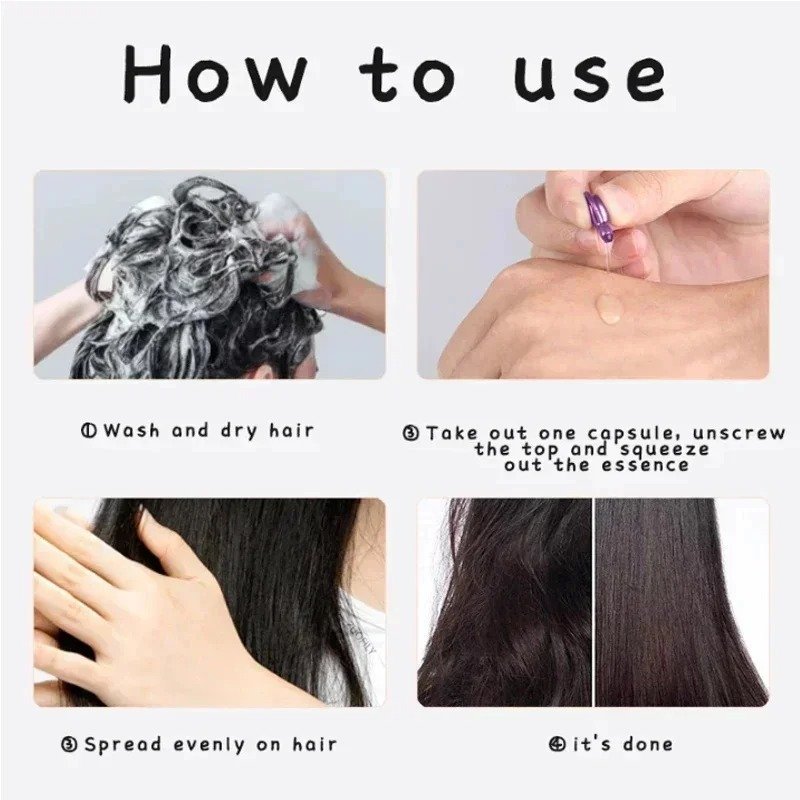 How to use

① Wash and dry hair

③ Take out one capsule, unscrew the top and squeeze out the essence

③ Spread evenly on hair

④ it's done